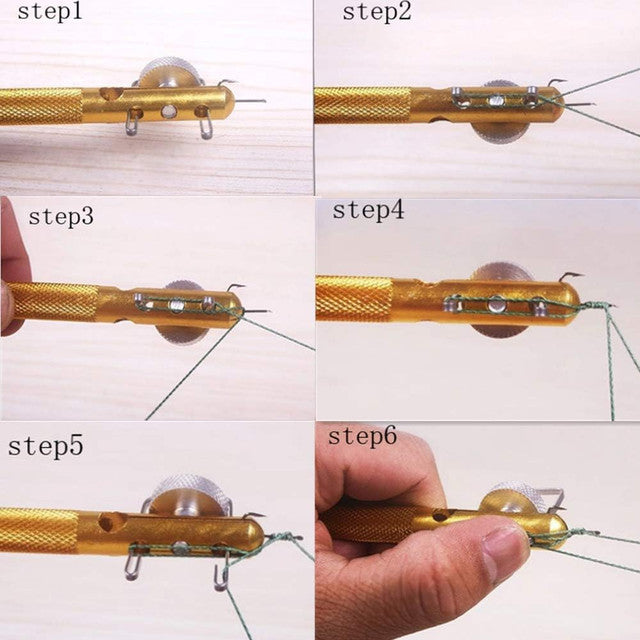 step1

step2

step3

step4

step5

step6